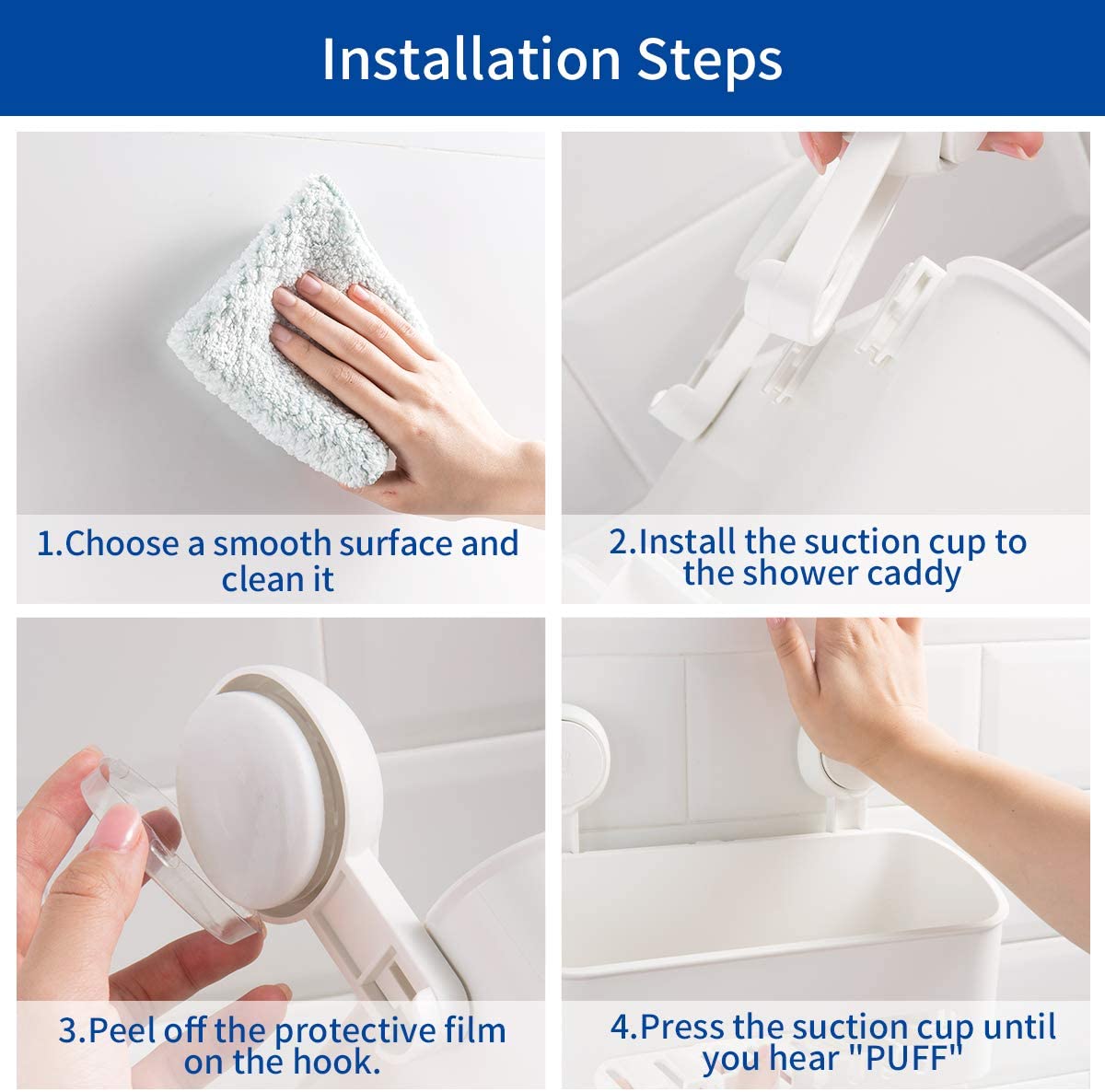 Installation Steps

1.Choose a smooth surface and clean it

2.Install the suction cup to the shower caddy

3.Peel off the protective film on the hook.

4.Press the suction cup until you hear "PUFF"