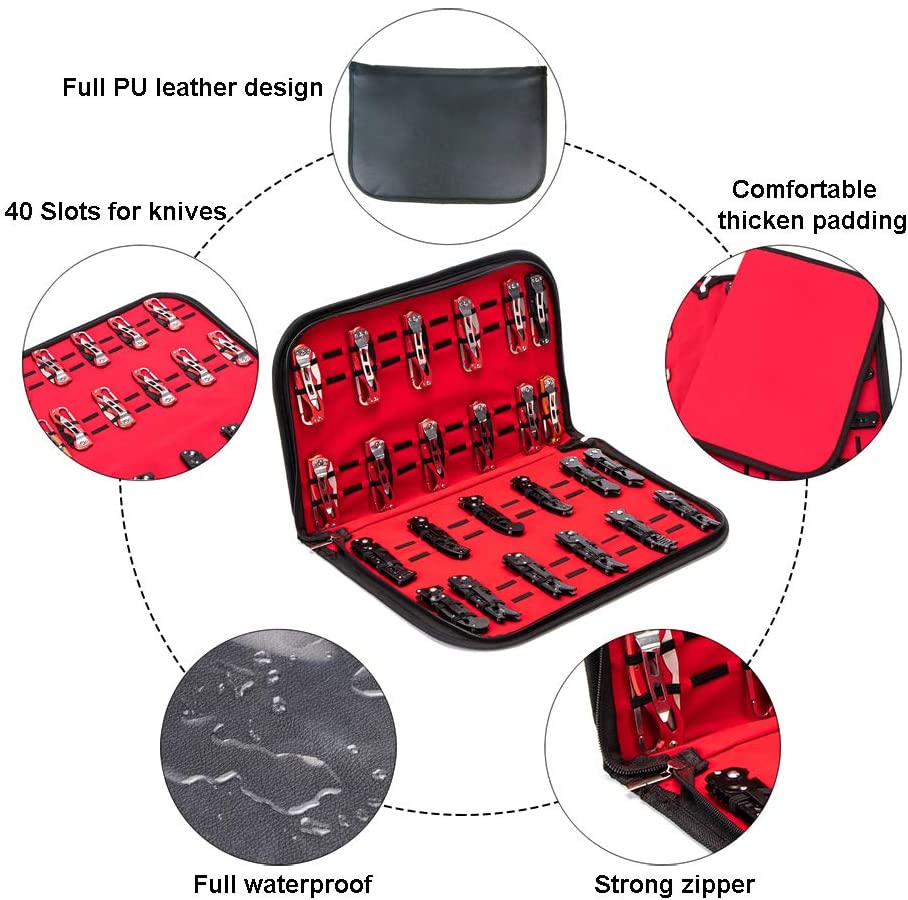 Full PU leather design

40 Slots for knives

Comfortable thicken padding

Full waterproof

Strong zipper