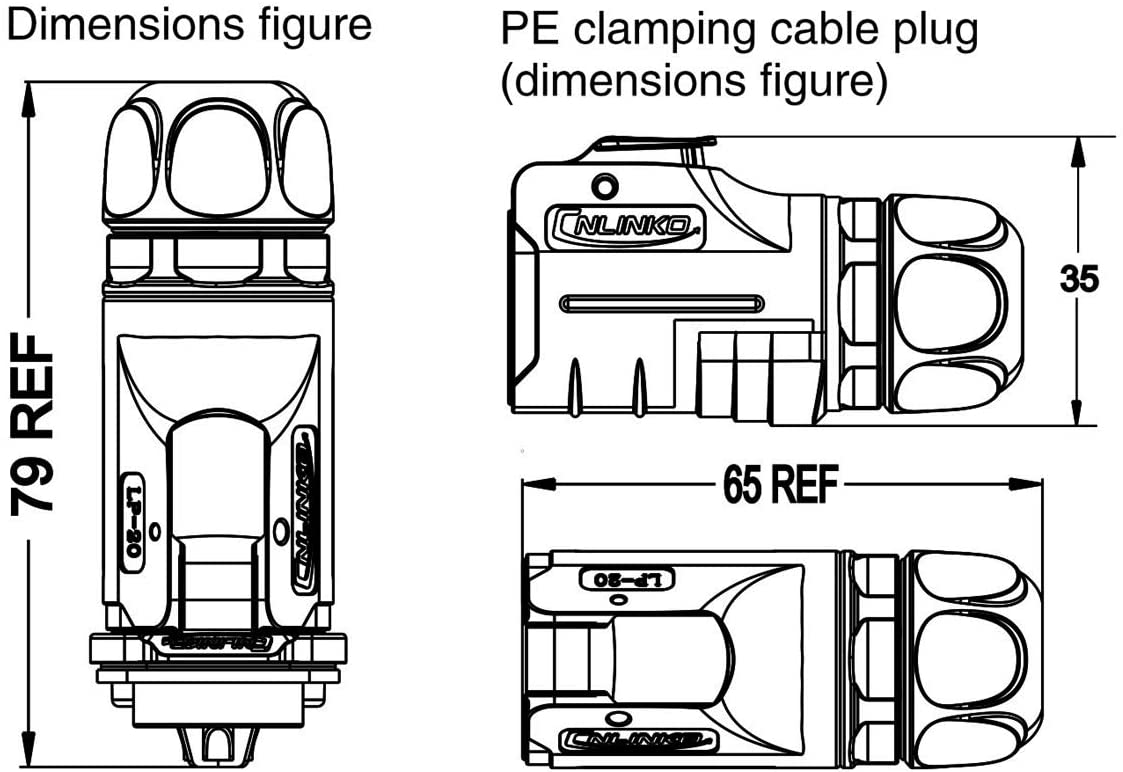 Dimensions figure

79 REF

LP-20

CNLINKO

CNLINKO

PE clamping cable plug (dimensions figure)

CNLINKO

35

65 REF

LP-20

CNLINKO