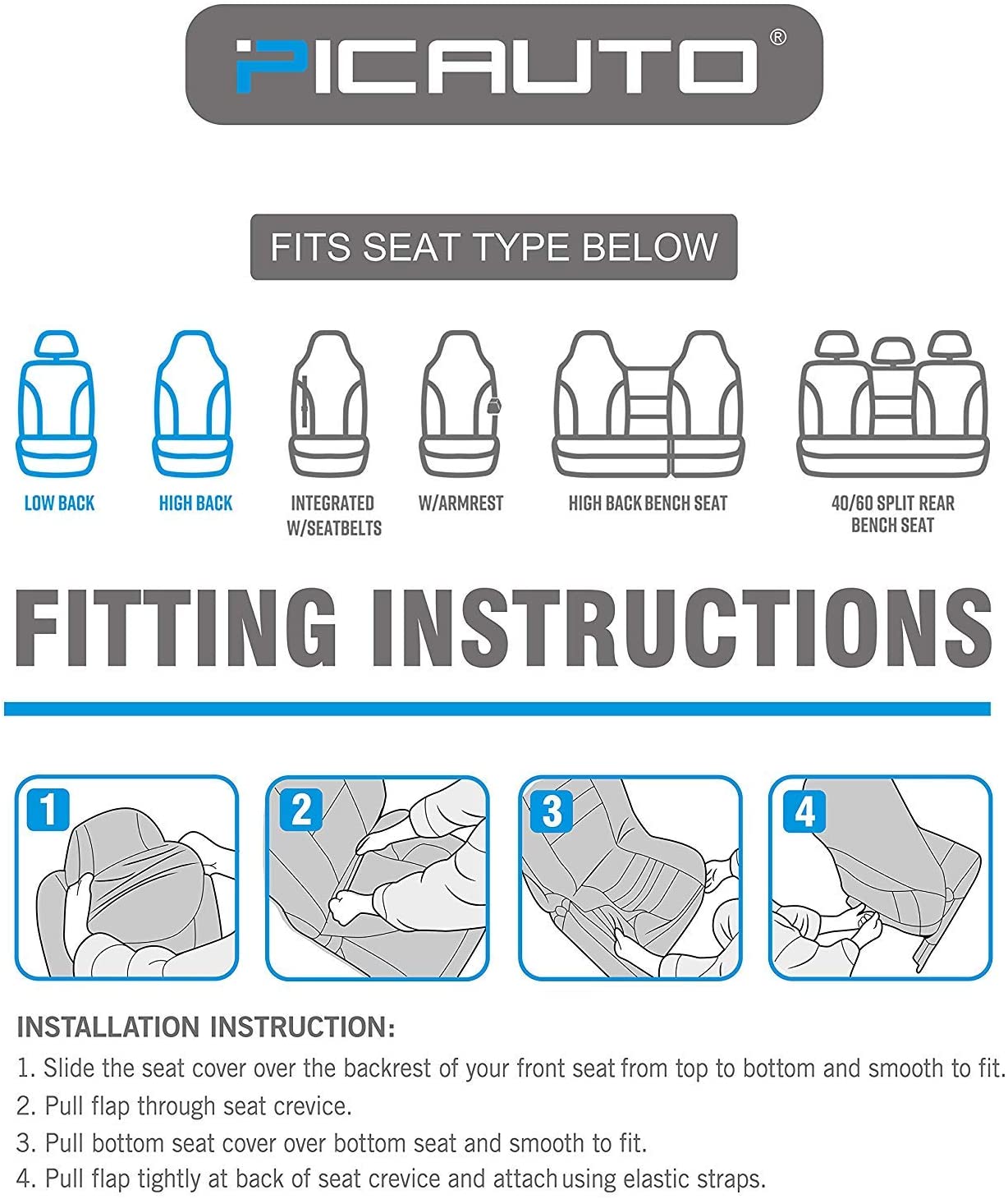 PICAUTO®

FITS SEAT TYPE BELOW

LOW BACK

HIGH BACK

INTEGRATED W/SEATBELTS

W/ARMREST

HIGH BACK BENCH SEAT

40/60 SPLIT REAR BENCH SEAT

FITTING INSTRUCTIONS

1

2

3

4

INSTALLATION INSTRUCTION:

1. Slide the seat cover over the backrest of your front seat from top to bottom and smooth to fit.

2. Pull flap through seat crevice.

3. Pull bottom seat cover over bottom seat and smooth to fit.

4. Pull flap tightly at back of seat crevice and attach using elastic straps.