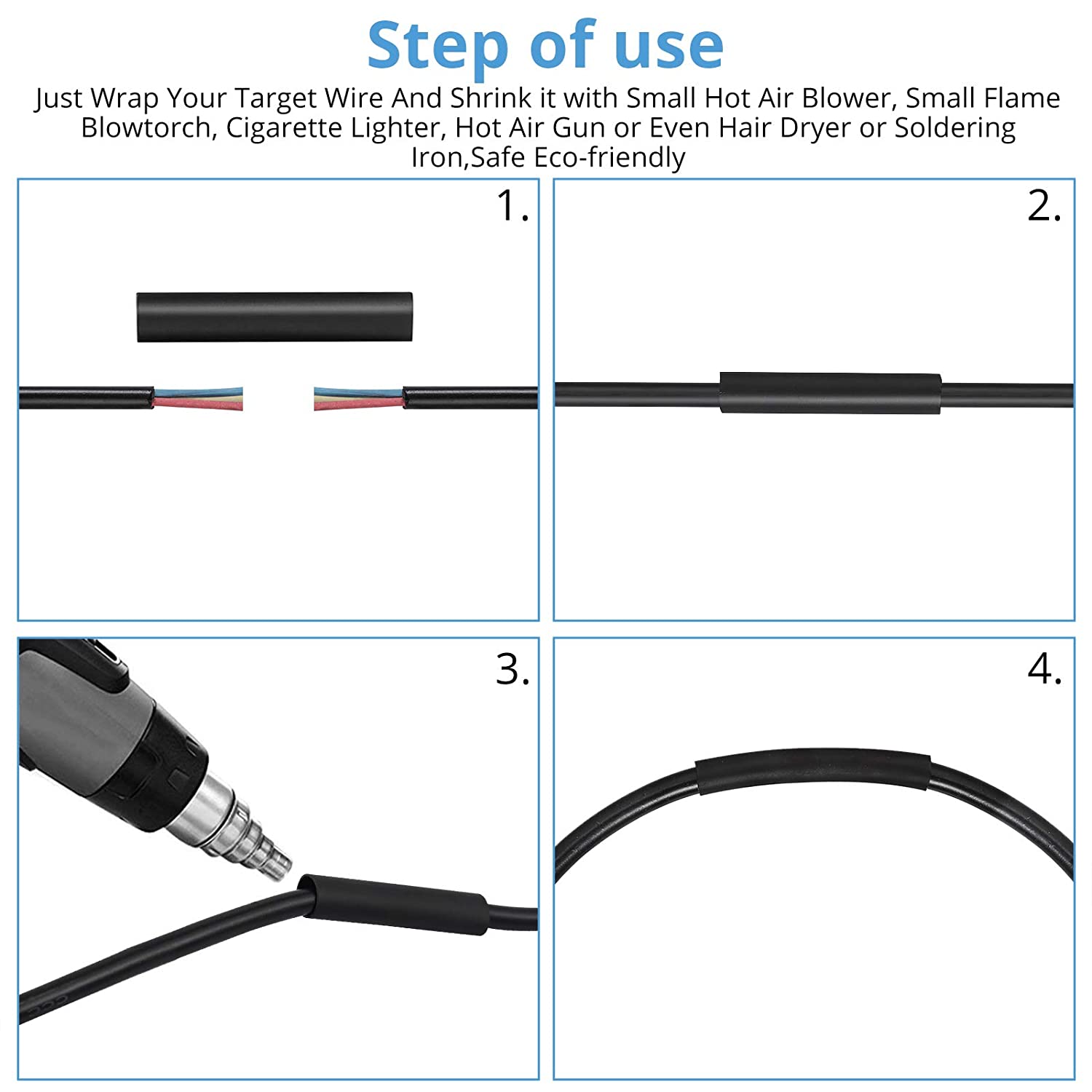 Step of use

Just Wrap Your Target Wire And Shrink it with Small Hot Air Blower, Small Flame Blowtorch, Cigarette Lighter, Hot Air Gun or Even Hair Dryer or Soldering Iron,Safe Eco-friendly

1.

2.

3.

4.