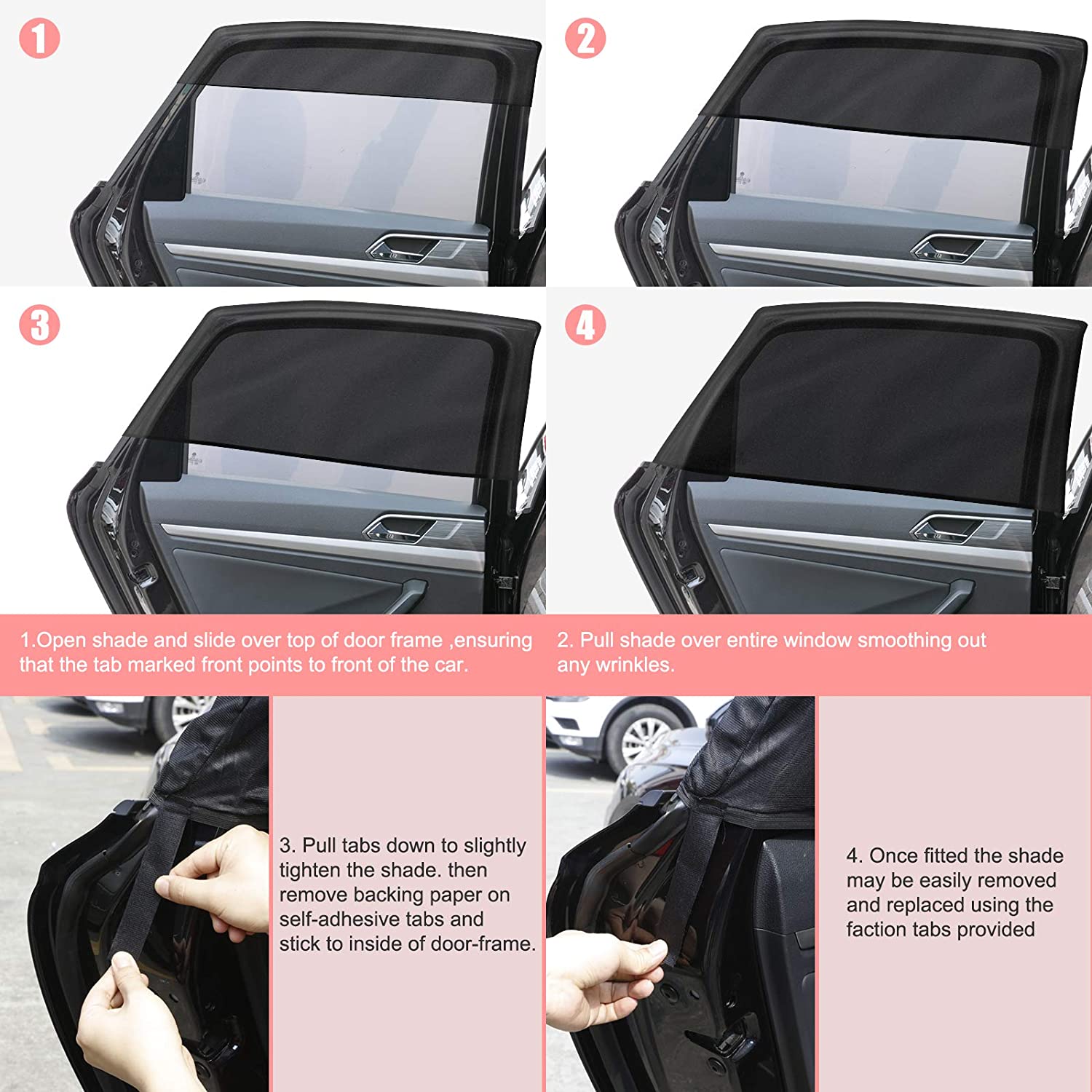 1

2

3

4

1.Open shade and slide over top of door frame ,ensuring that the tab marked front points to front of the car.

2. Pull shade over entire window smoothing out any wrinkles.

3. Pull tabs down to slightly tighten the shade. then remove backing paper on self-adhesive tabs and stick to inside of door-frame.

4. Once fitted the shade may be easily removed and replaced using the faction tabs provided