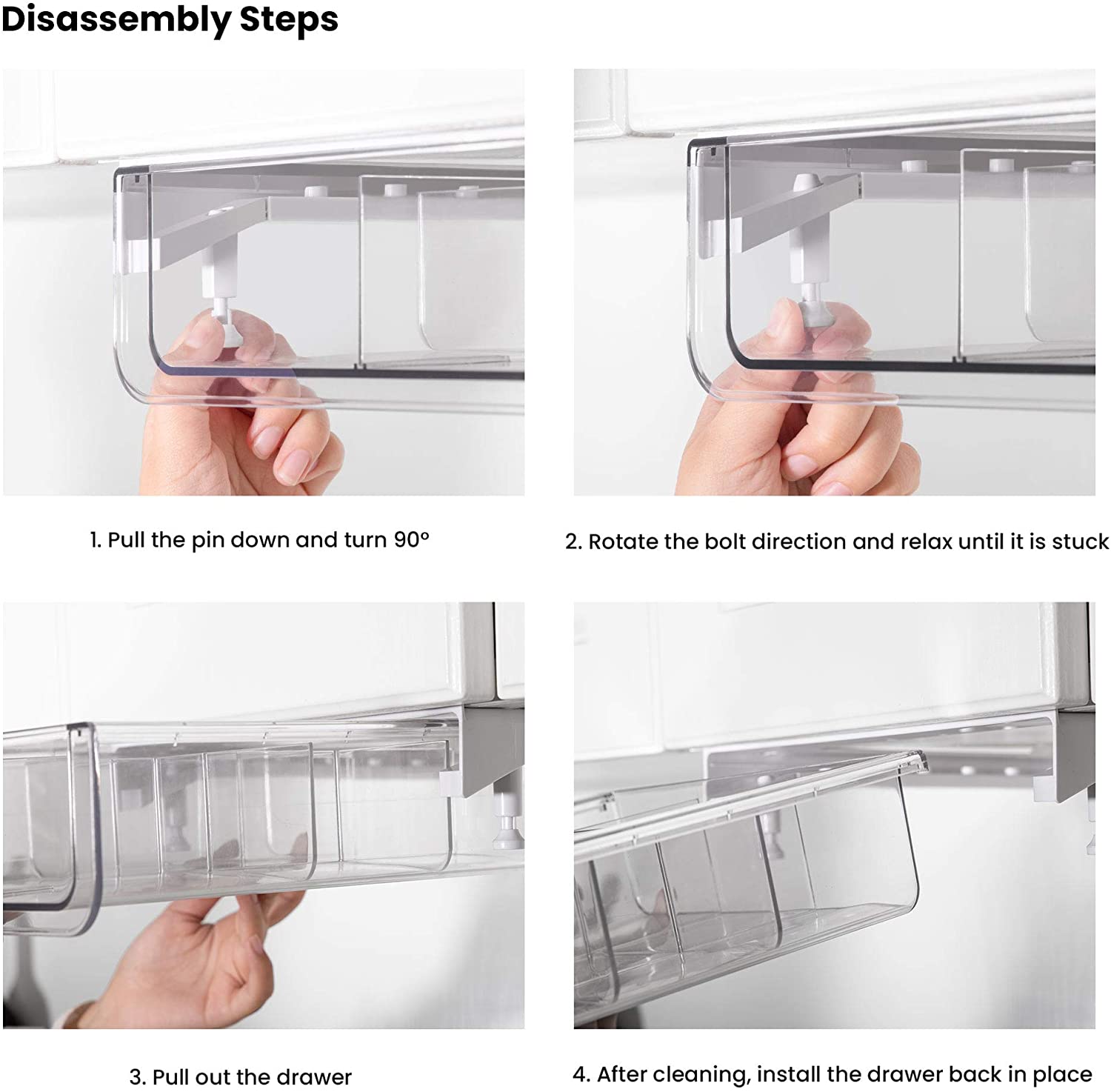 Disassembly Steps

1. Pull the pin down and turn 90°

2. Rotate the bolt direction and relax until it is stuck

3. Pull out the drawer

4. After cleaning, install the drawer back in place