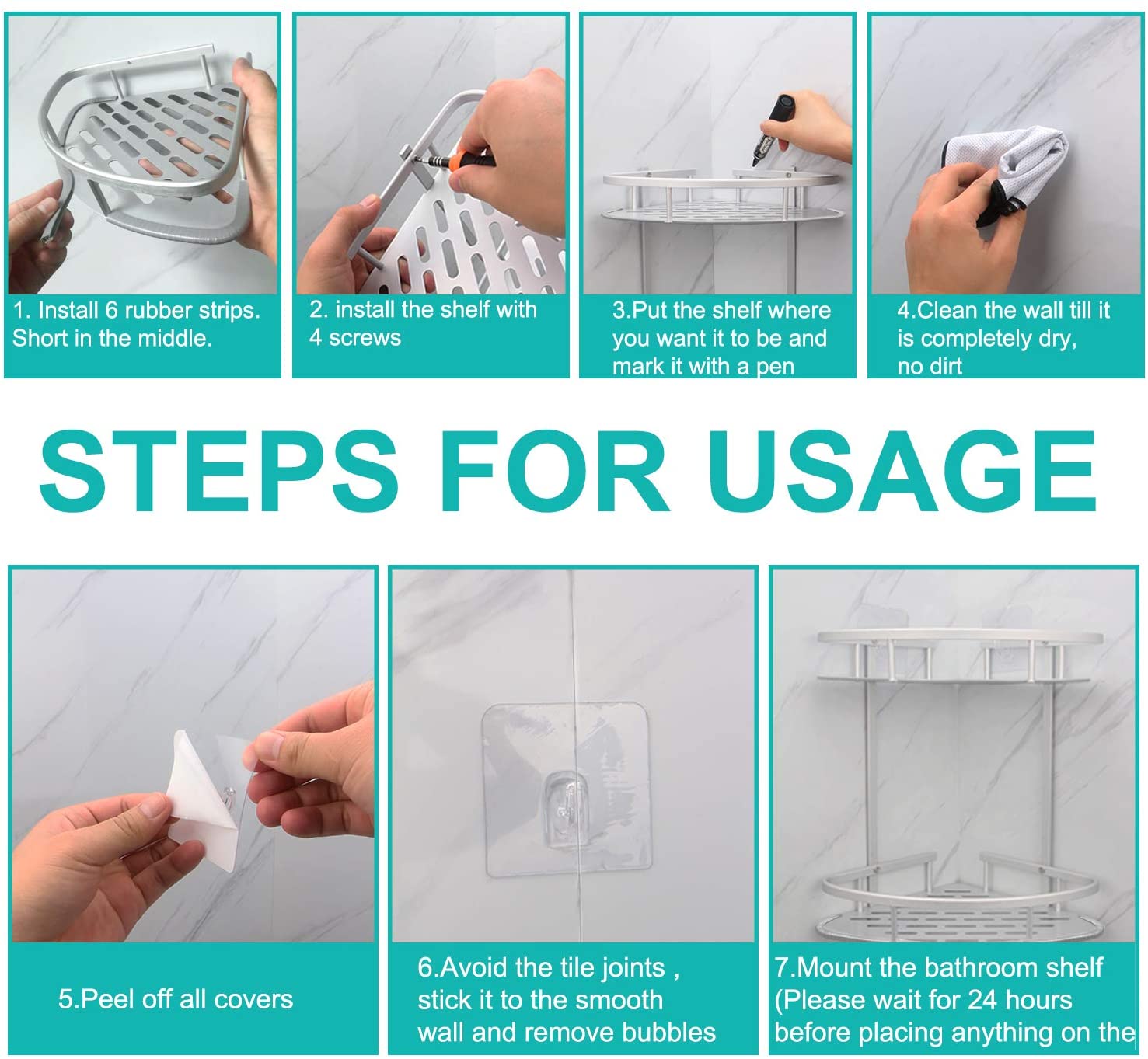 1. Install 6 rubber strips. Short in the middle.

2. install the shelf with 4 screws

3.Put the shelf where you want it to be and mark it with a pen

4.Clean the wall till it is completely dry, no dirt

STEPS FOR USAGE

5.Peel off all covers

6.Avoid the tile joints , stick it to the smooth wall and remove bubbles

7.Mount the bathroom shelf (Please wait for 24 hours before placing anything on the