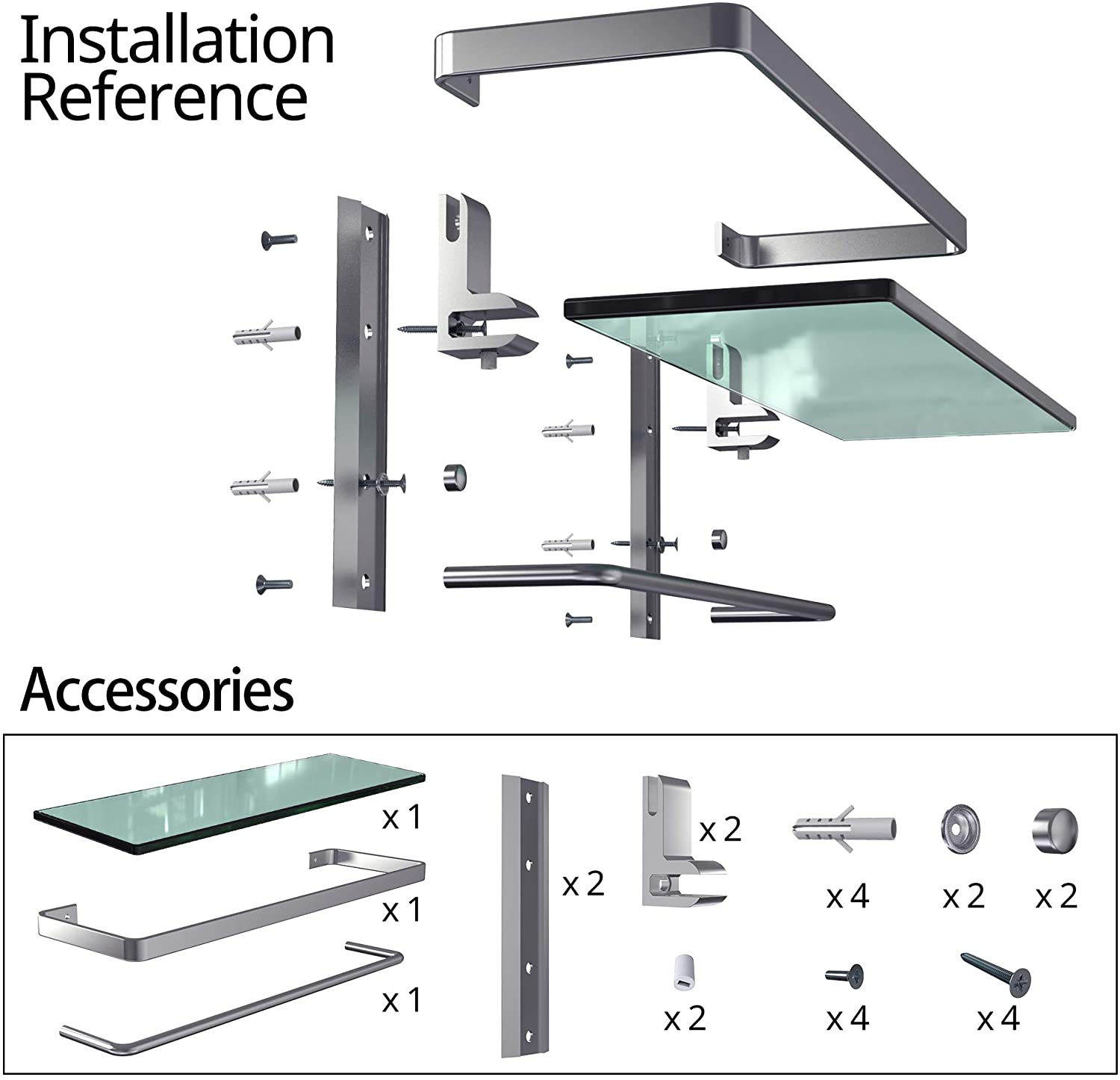 Installation Reference

Accessories

x 1

x 1

x 1

x 2

x 2

x 4

x 2

x 2

x 2

x 4

x 4