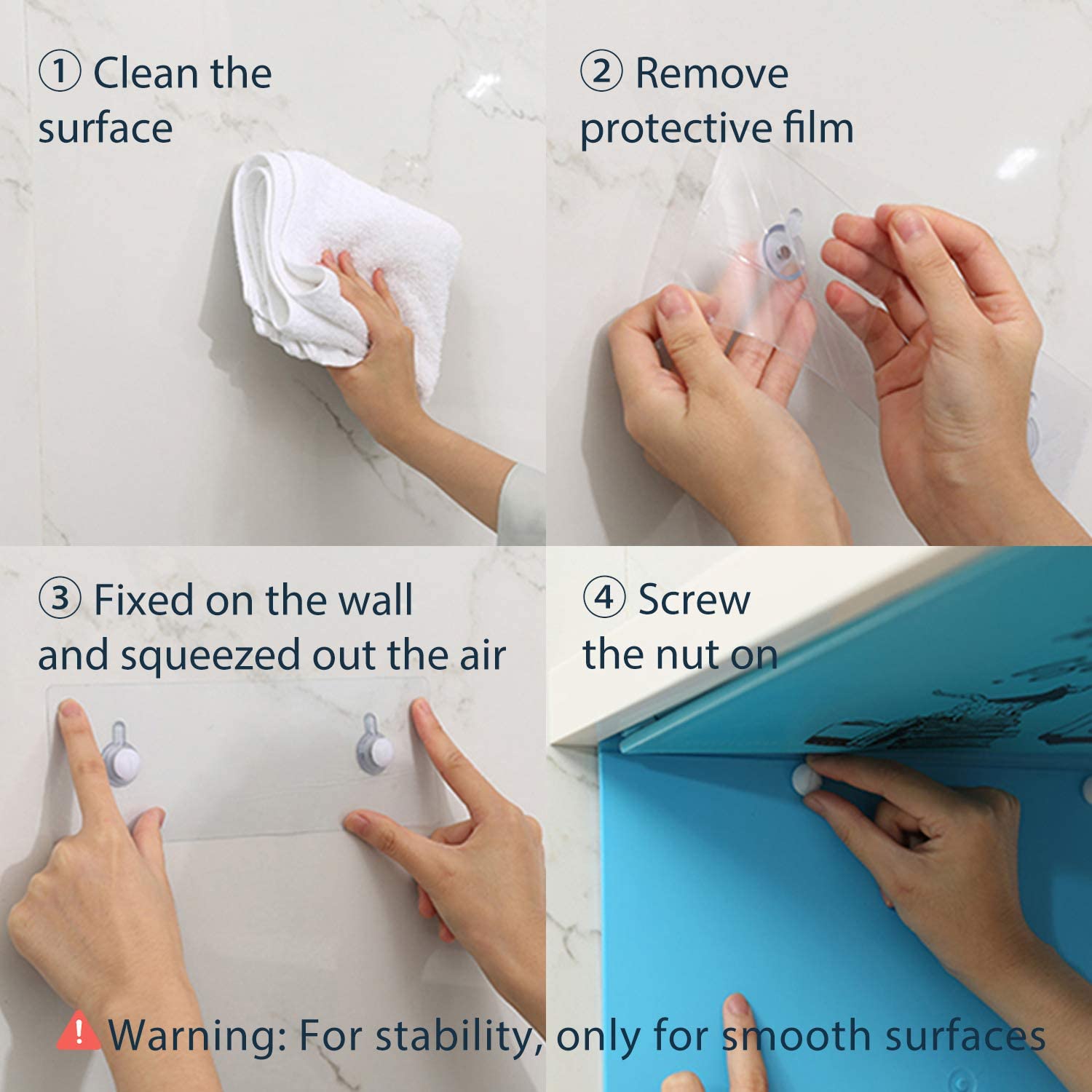 ① Clean the surface

② Remove protective film

③ Fixed on the wall and squeezed out the air

④ Screw the nut on

Warning: For stability, only for smooth surfaces