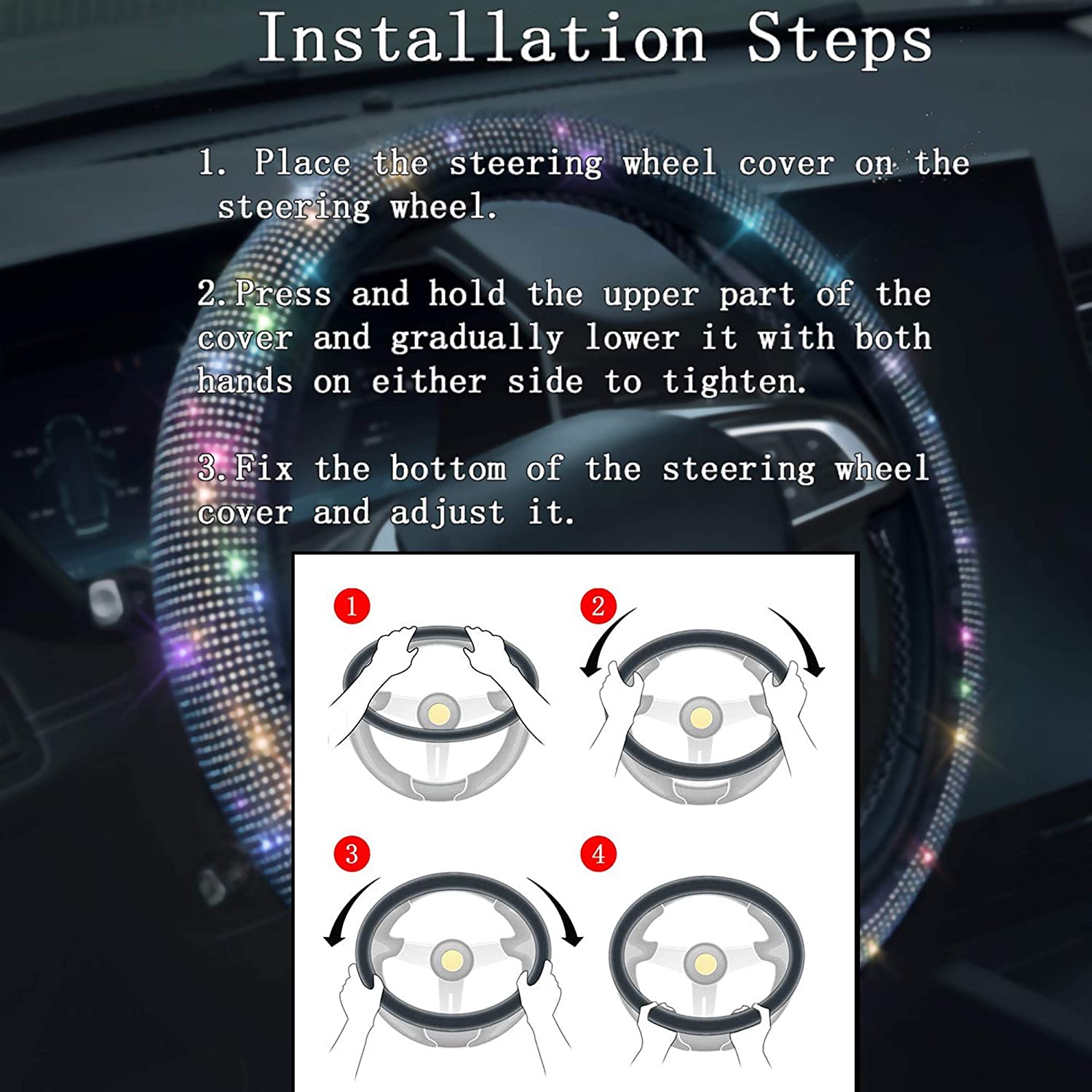 Installation Steps

1. Place the steering wheel cover on the steering wheel.

2.Press and hold the upper part of the cover and gradually lower it with both hands on either side to tighten.

3.Fix the bottom of the steering wheel cover and adjust it.

1

2

3

4