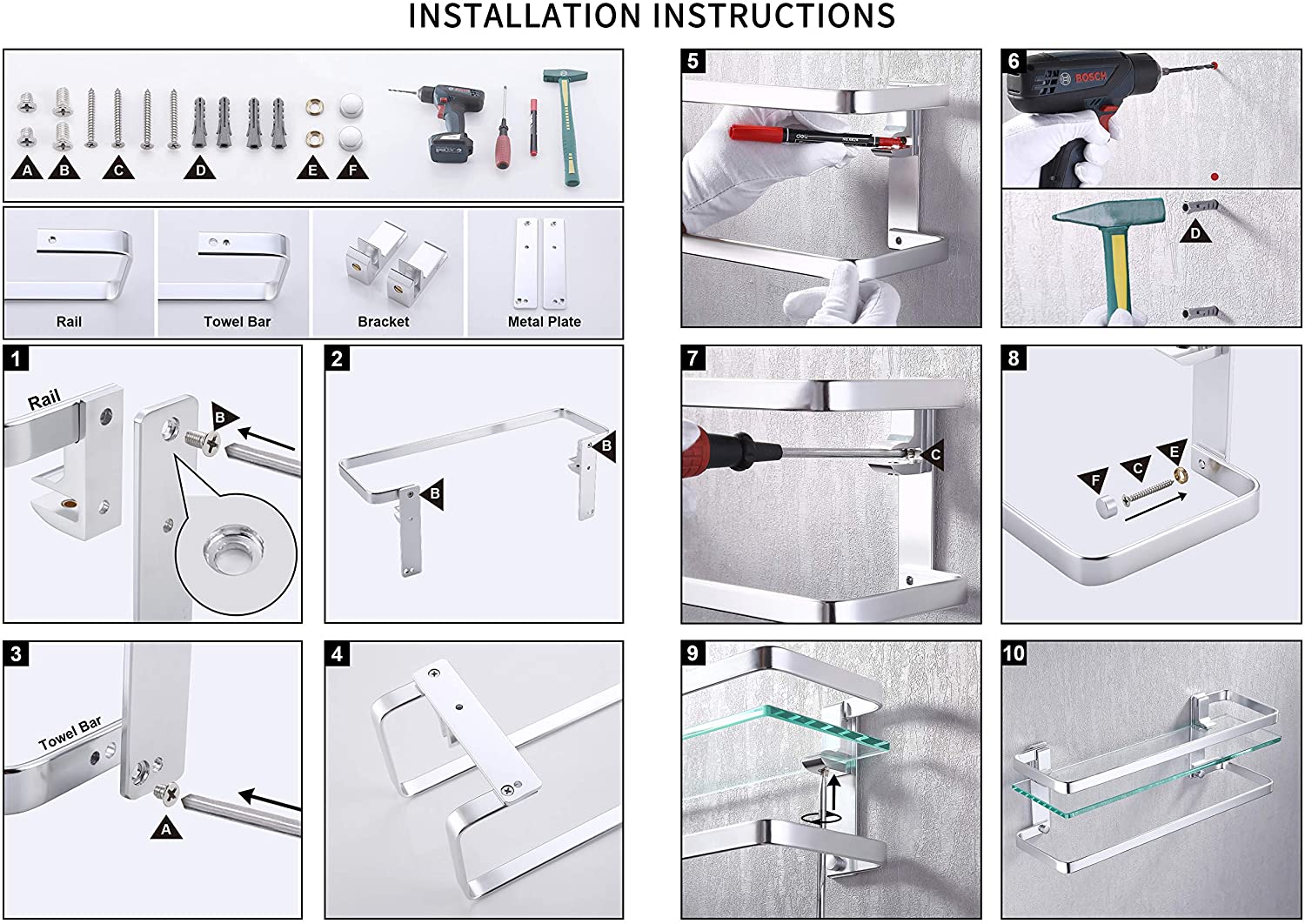 INSTALLATION INSTRUCTIONS

A B C D E F

Rail

Towel Bar

Bracket

Metal Plate

1

Rail

B

2

B

B

3

Towel Bar

A

4

5

6

BOSCH

D

7

C

8

F C E

9

10