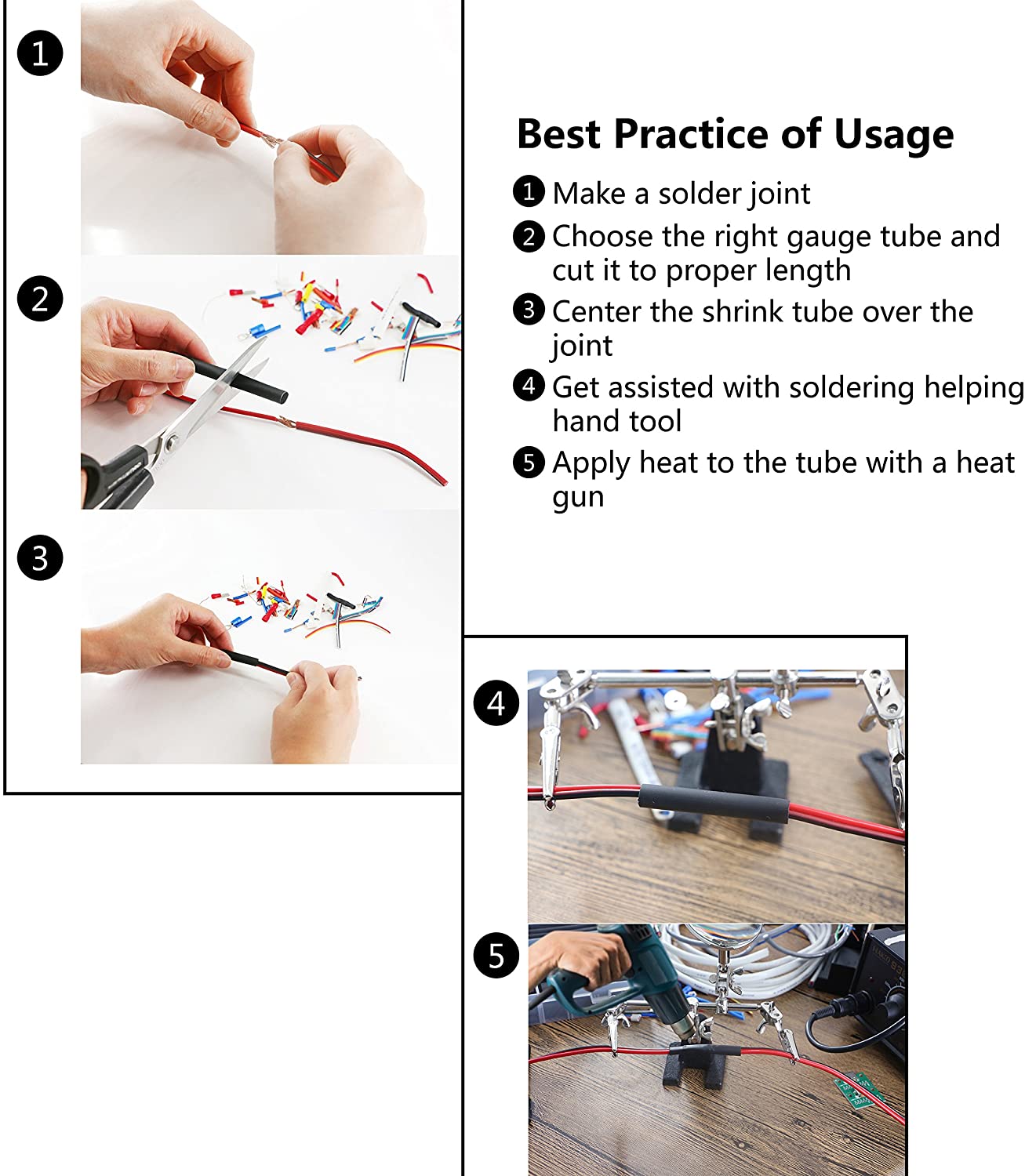 1

2

3

Best Practice of Usage

1 Make a solder joint

2 Choose the right gauge tube and cut it to proper length

3 Center the shrink tube over the joint

4 Get assisted with soldering helping hand tool

5 Apply heat to the tube with a heat gun

4

5